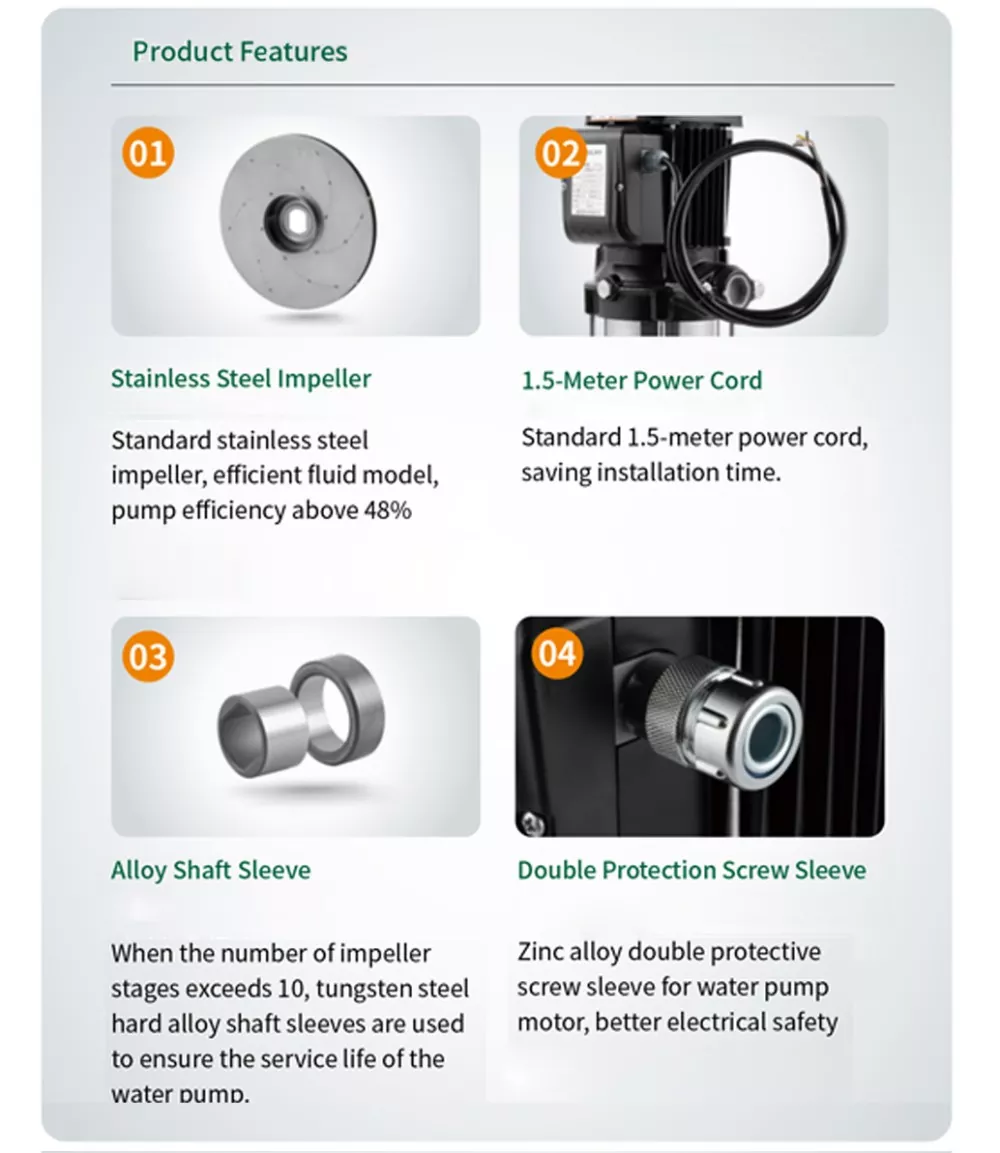 Product Features

01

Stainless Steel Impeller

Standard stainless steel impeller, efficient fluid model, pump efficiency above 48%

02

1.5-Meter Power Cord

Standard 1.5-meter power cord, saving installation time.

03

Alloy Shaft Sleeve

When the number of impeller stages exceeds 10, tungsten steel hard alloy shaft sleeves are used to ensure the service life of the water pump.

04

Double Protection Screw Sleeve

Zinc alloy double protective screw sleeve for water pump motor, better electrical safety